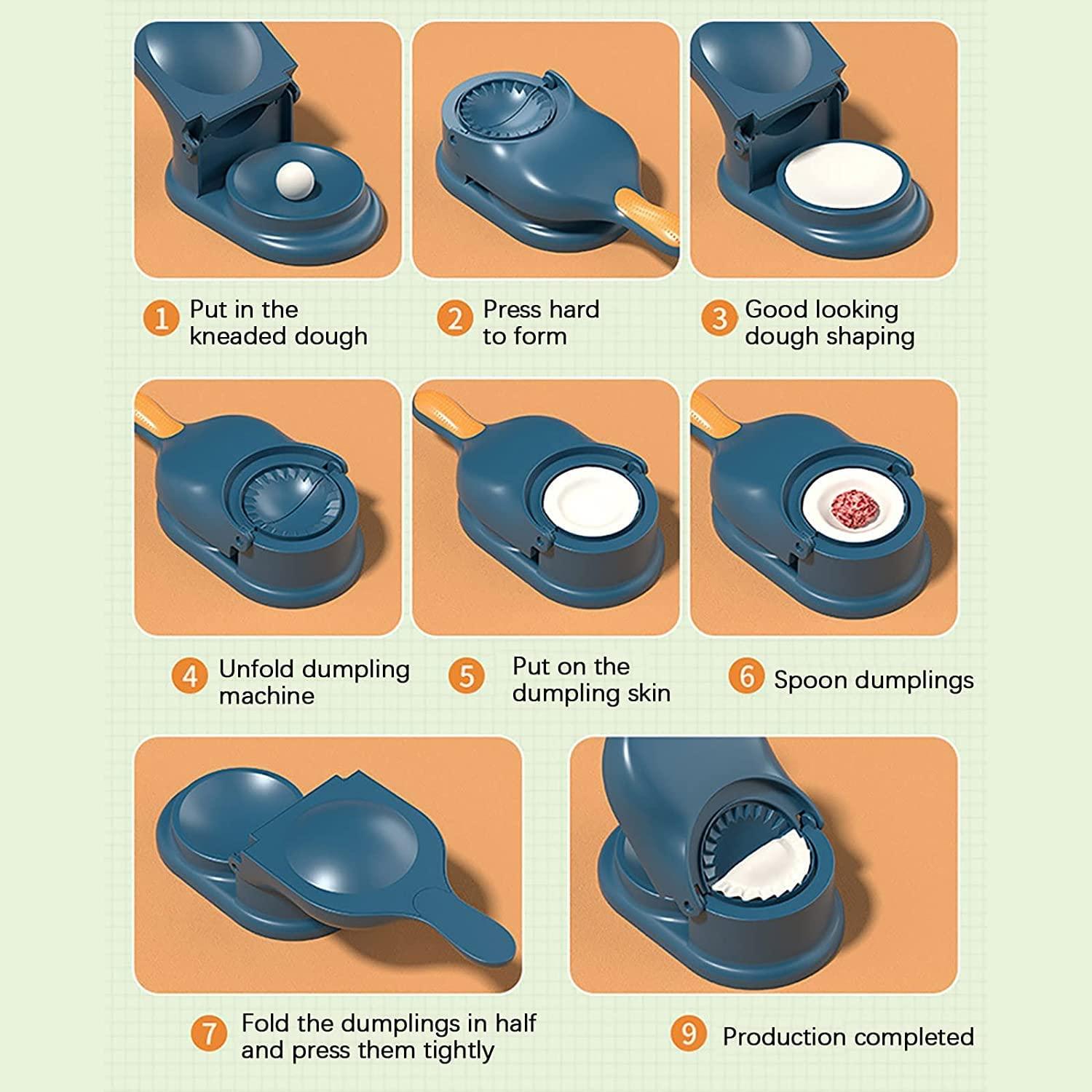 1 Put in the kneaded dough

2 Press hard to form

3 Good looking dough shaping

4 Unfold dumpling machine

5 Put on the dumpling skin

6 Spoon dumplings

7 Fold the dumplings in half and press them tightly

9 Production completed