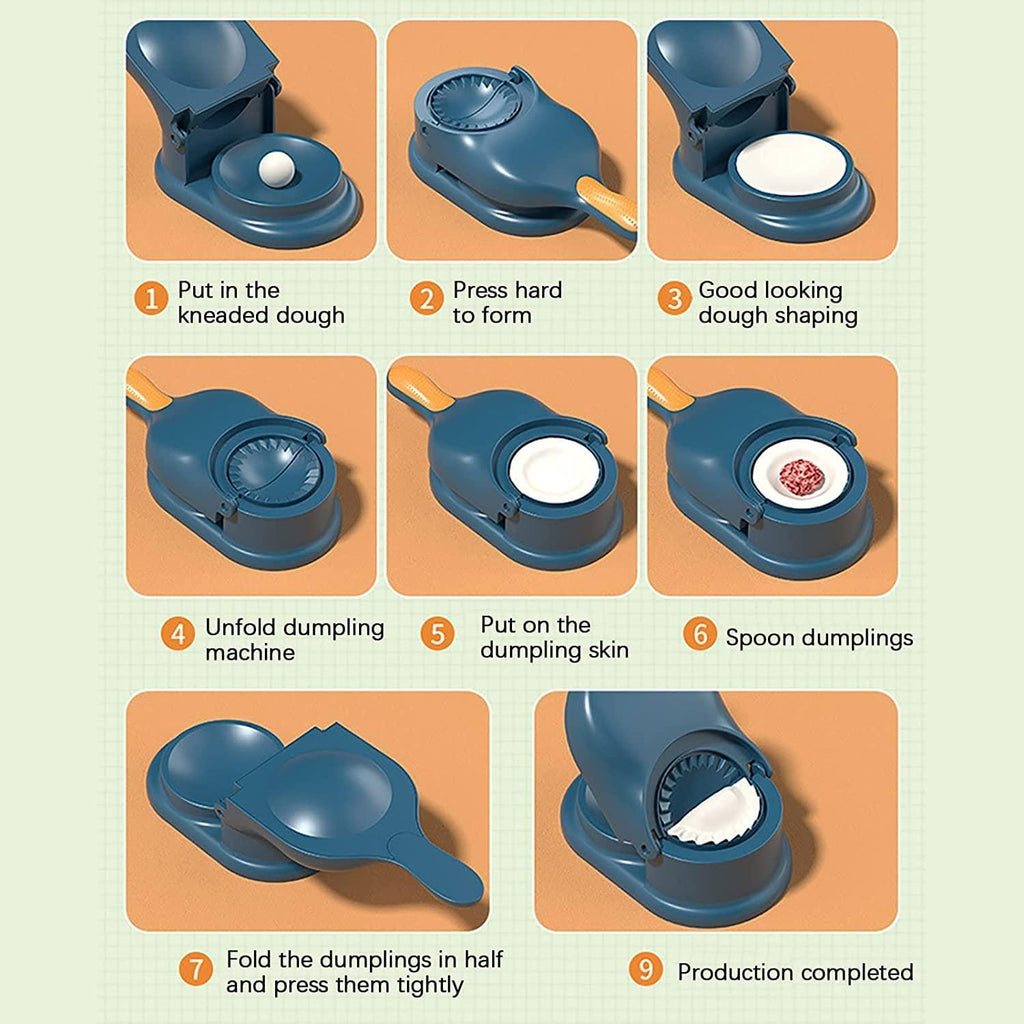 1 Put in the kneaded dough

2 Press hard to form

3 Good looking dough shaping

4 Unfold dumpling machine

5 Put on the dumpling skin

6 Spoon dumplings

7 Fold the dumplings in half and press them tightly

9 Production completed