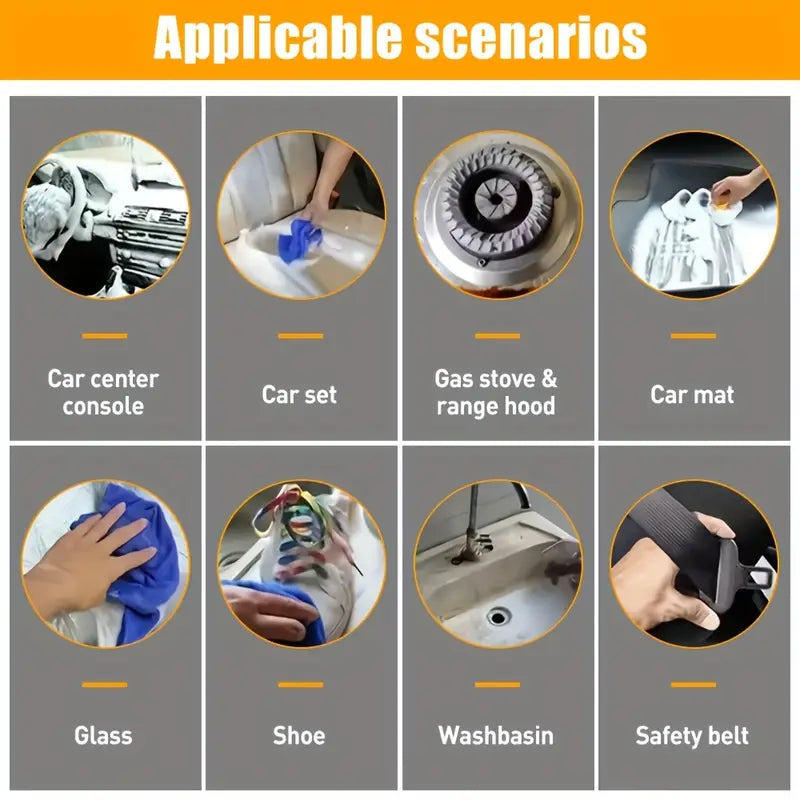 Applicable scenarios

Car center console

Car set

Gas stove & range hood

Car mat

Glass

Shoe

Washbasin

Safety belt